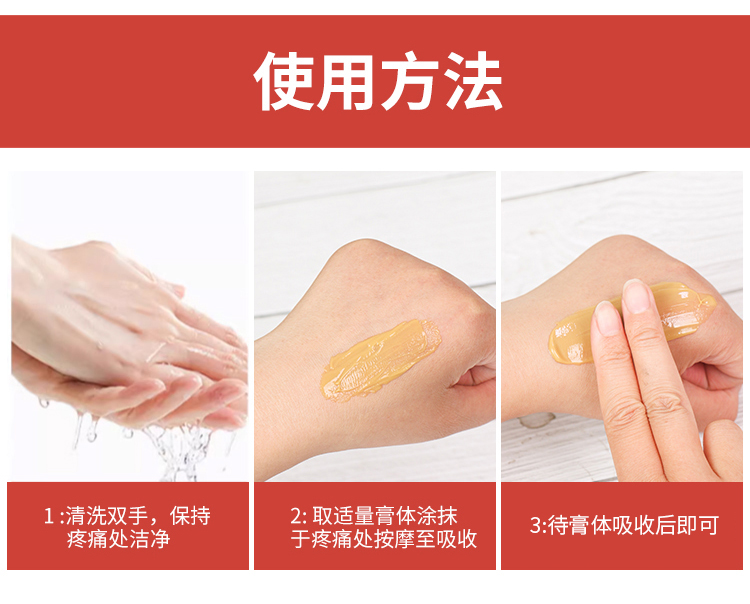 使用方法

1 :清洗双手，保持疼痛处洁净

2: 取适量膏体涂抹于疼痛处按摩至吸收

3:待膏体吸收后即可